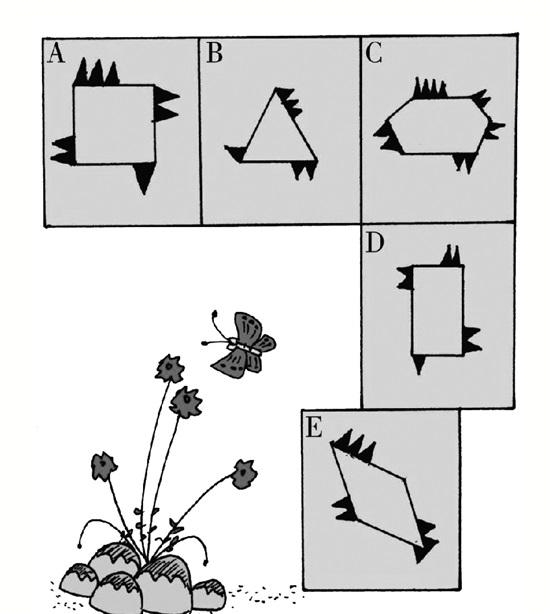 A

B

C

D

E